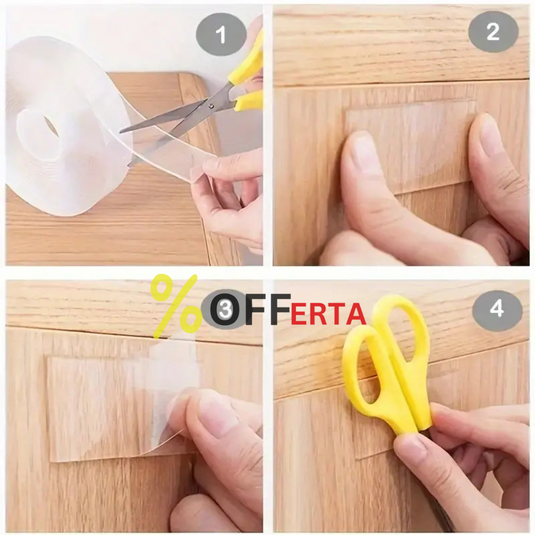 1

2

% OFFERTA

3

4