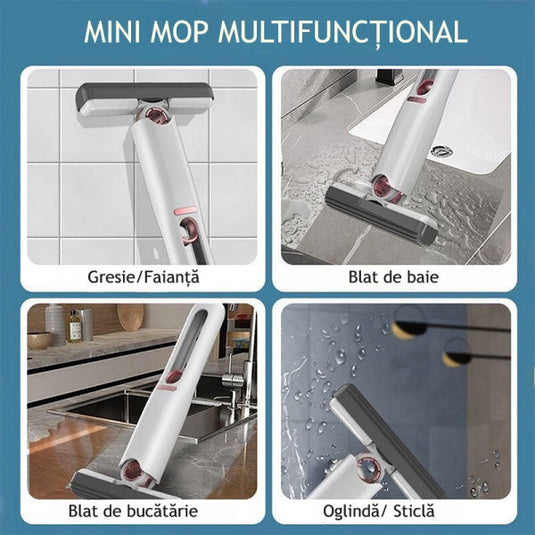 MINI MOP MULTIFUNCȚIONAL

Gresie/Faianță

Blat de baie

Blat de bucătărie

Oglindă/ Sticlă