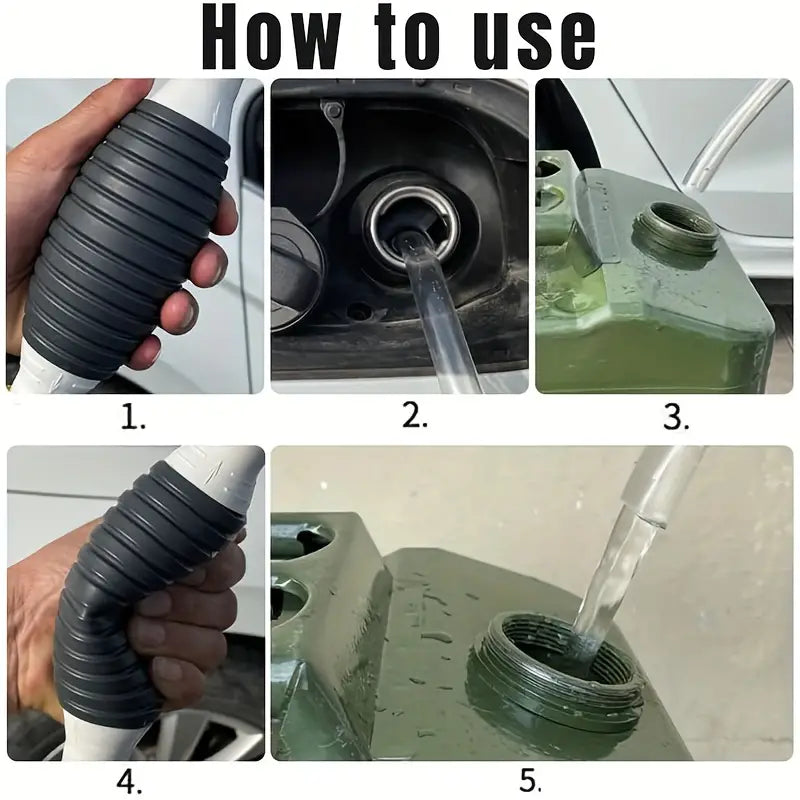 How to use

1.

2.

3.

4.

5.