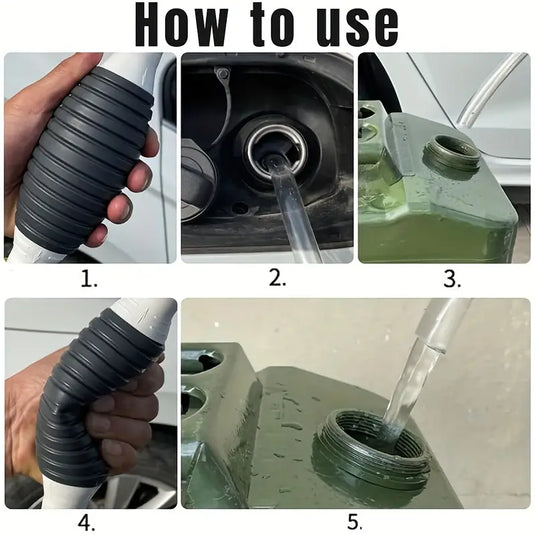 How to use

1.

2.

3.

4.

5.